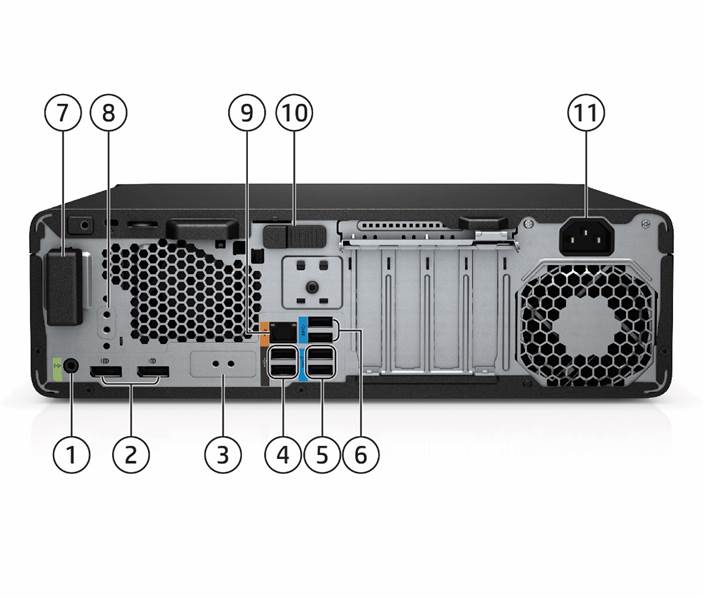 7
8
9
10
11
1
2
3
4
5
6